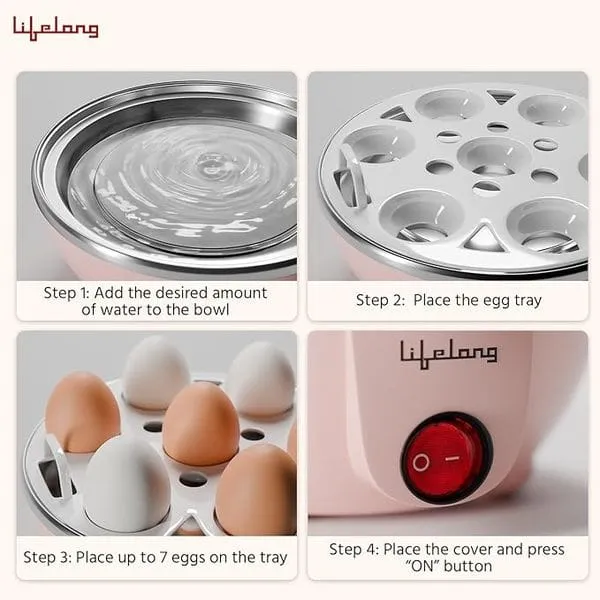 Lifelong

Step 1: Add the desired amount of water to the bowl

Step 2: Place the egg tray

Step 3: Place up to 7 eggs on the tray

Lifelong

Step 4: Place the cover and press "ON" button